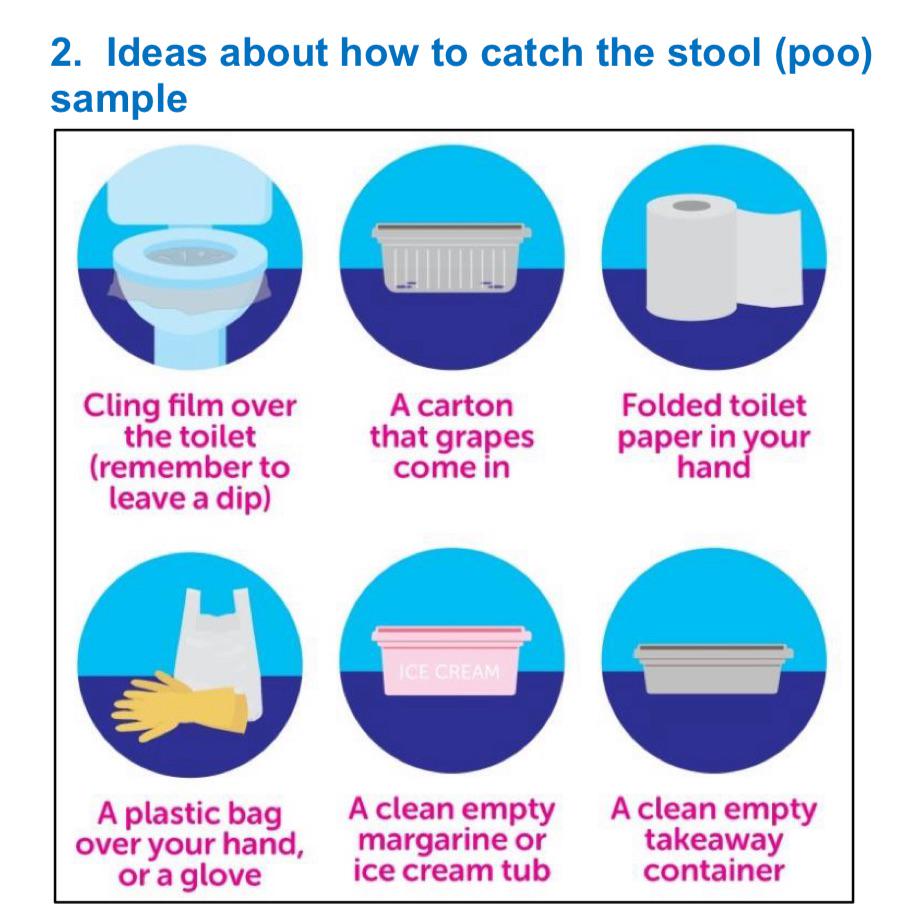 2. Ideas about how to catch the stool (poo) sample

Cling film over the toilet (remember to leave a dip)

A carton that grapes come in

Folded toilet paper in your hand

A plastic bag over your hand, or a glove

ICE CREAM

A clean empty margarine or ice cream tub

A clean empty takeaway container